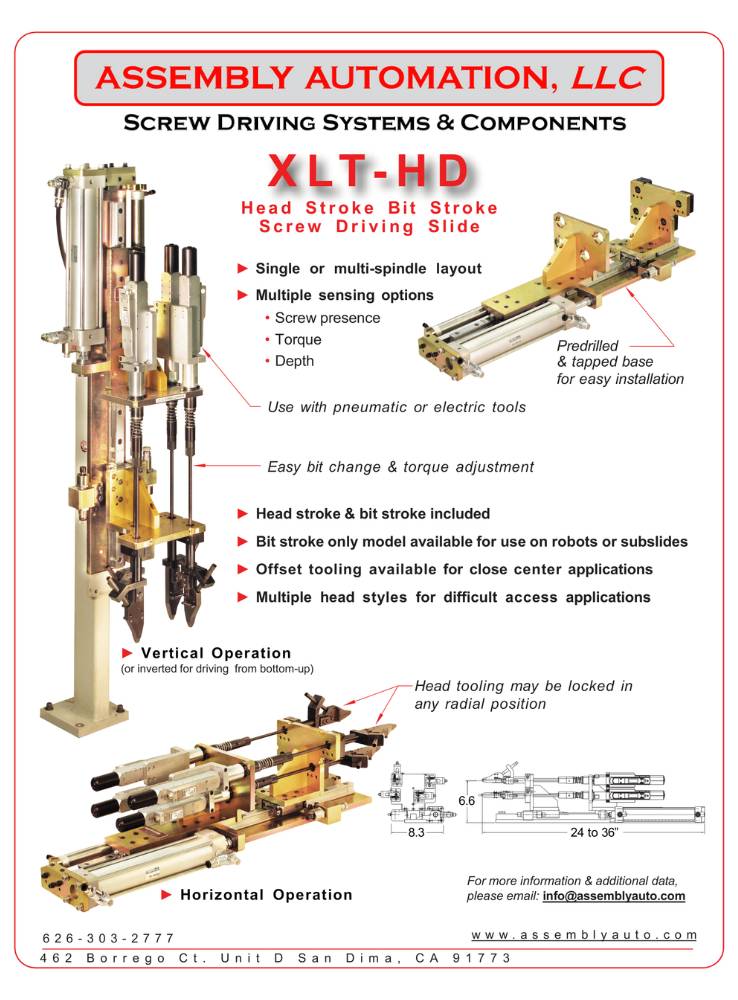 ASSEMBLY AUTOMATION, LLC

SCREW DRIVING SYSTEMS & COMPONENTS

XLT-HD

Head Stroke Bit Stroke
Screw Driving Slide

► Single or multi-spindle layout
► Multiple sensing options
• Screw presence
• Torque
• Depth

Predrilled
& tapped base
for easy installation

Use with pneumatic or electric tools

Easy bit change & torque adjustment

► Head stroke & bit stroke included
► Bit stroke only model available for use on robots or subslides
► Offset tooling available for close center applications
► Multiple head styles for difficult access applications

► Vertical Operation
(or inverted for driving from bottom-up)

Head tooling may be locked in any radial position

6.6
8.3
24 to 36"

► Horizontal Operation

For more information & additional data, please email: info@assemblyauto.com

626-303-2777
www.assemblyauto.com
462 Borrego Ct. Unit D San Dima, CA 91773